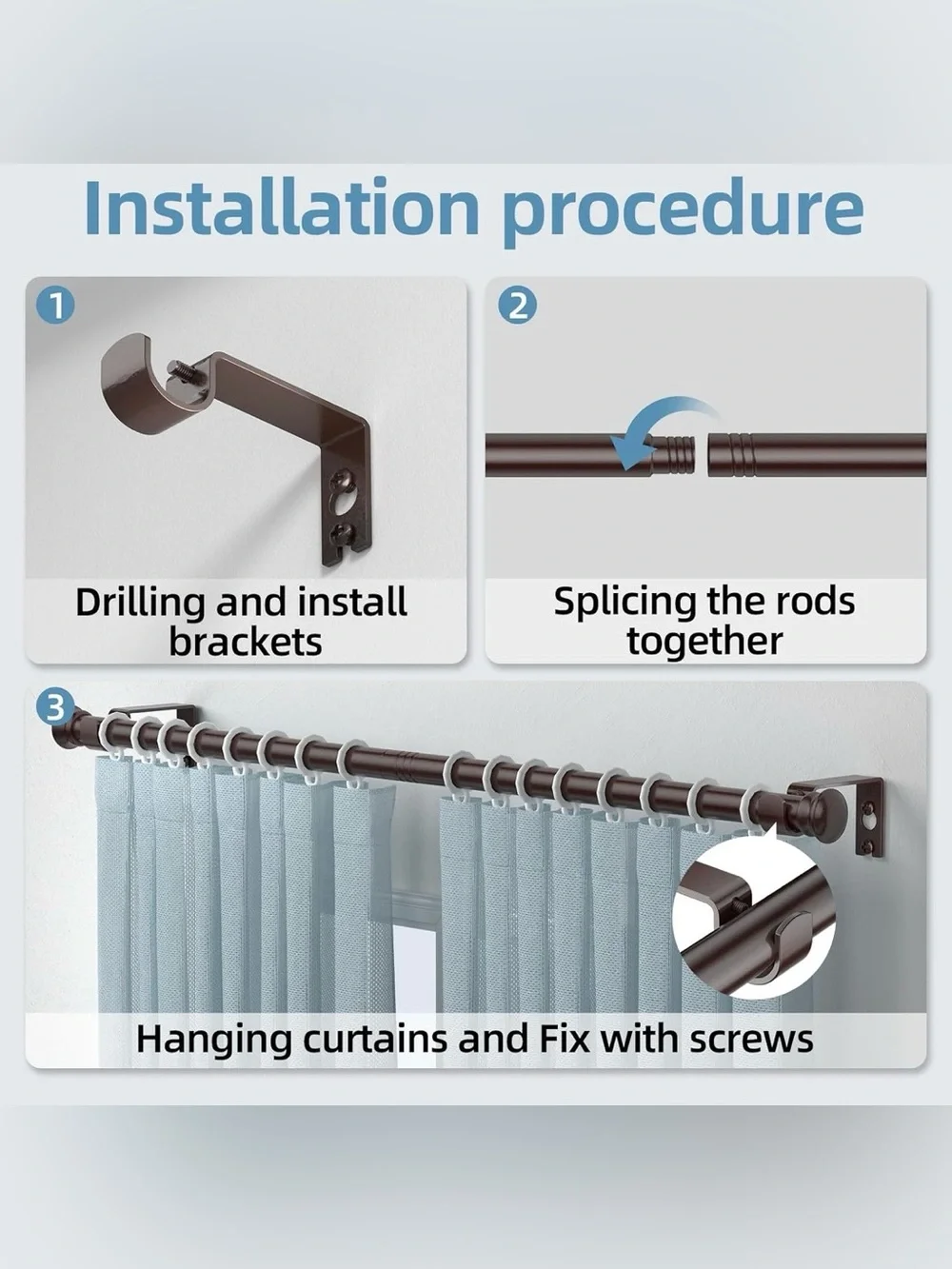 Installation procedure

1

Drilling and install brackets

2

Splicing the rods together

3

Hanging curtains and Fix with screws